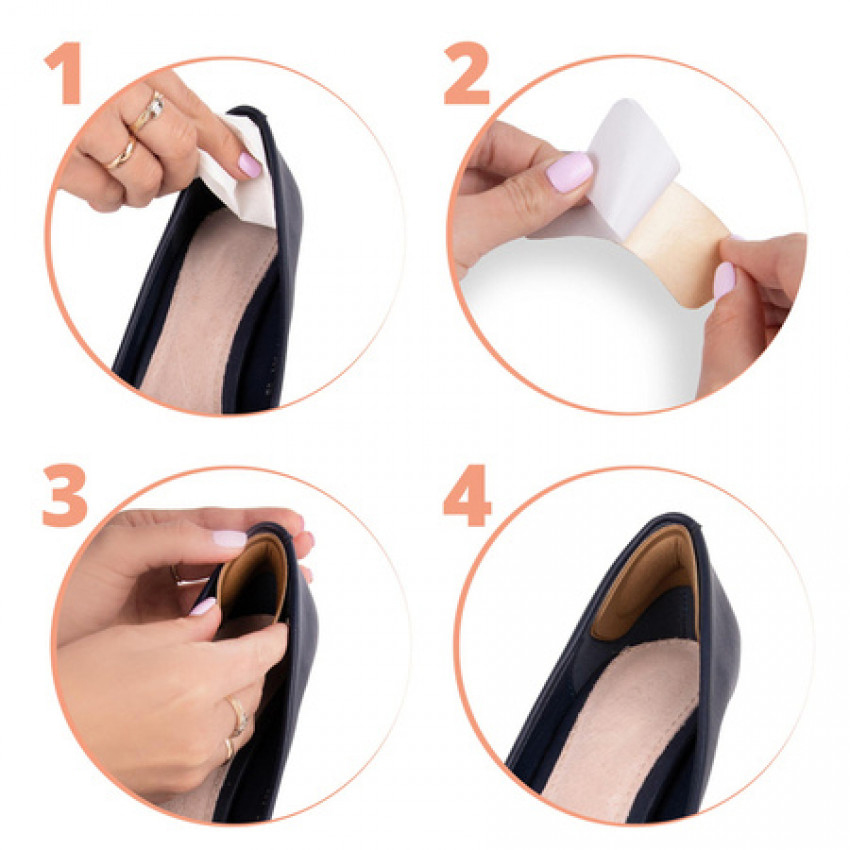 1

2

3

4